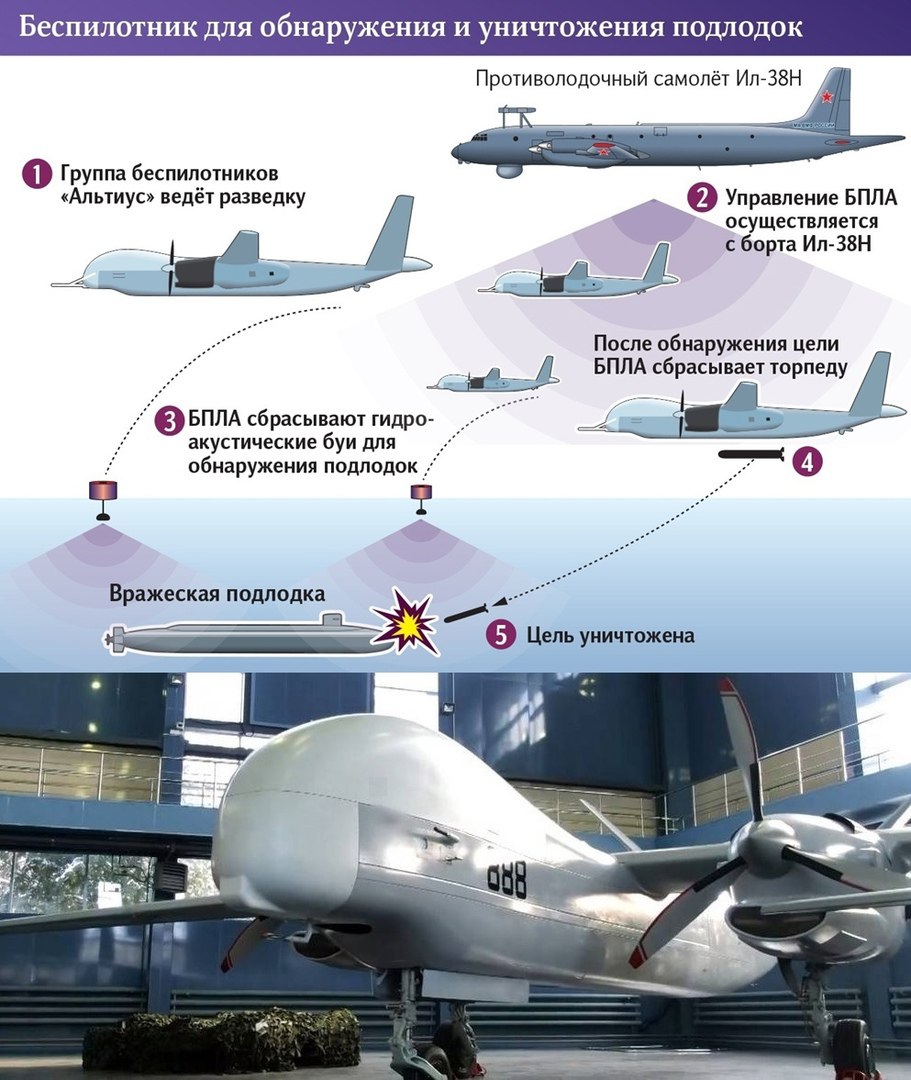 Беспилотник для обнаружения и уничтожения подлодок

Противолодочный самолёт Ил-38Н

1 Группа беспилотников «Альтиус» ведёт разведку

2 Управление БПЛА осуществляется с борта Ил-38Н

После обнаружения цели БПЛА сбрасывает торпеду

3 БПЛА сбрасывают гидроакустические буи для обнаружения подлодок

4

Вражеская подлодка

5 Цель уничтожена

888